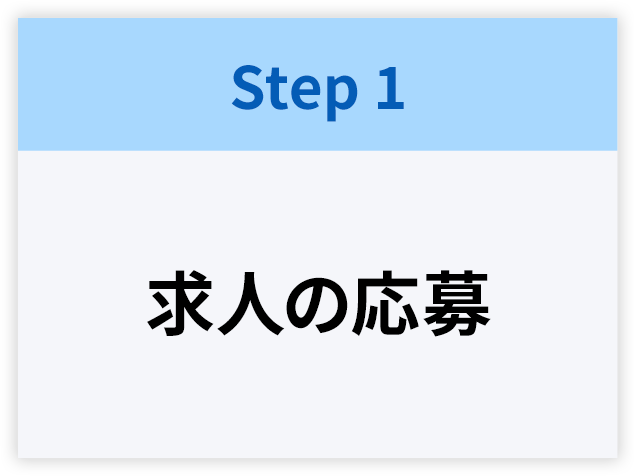 Step 1

求人の応募